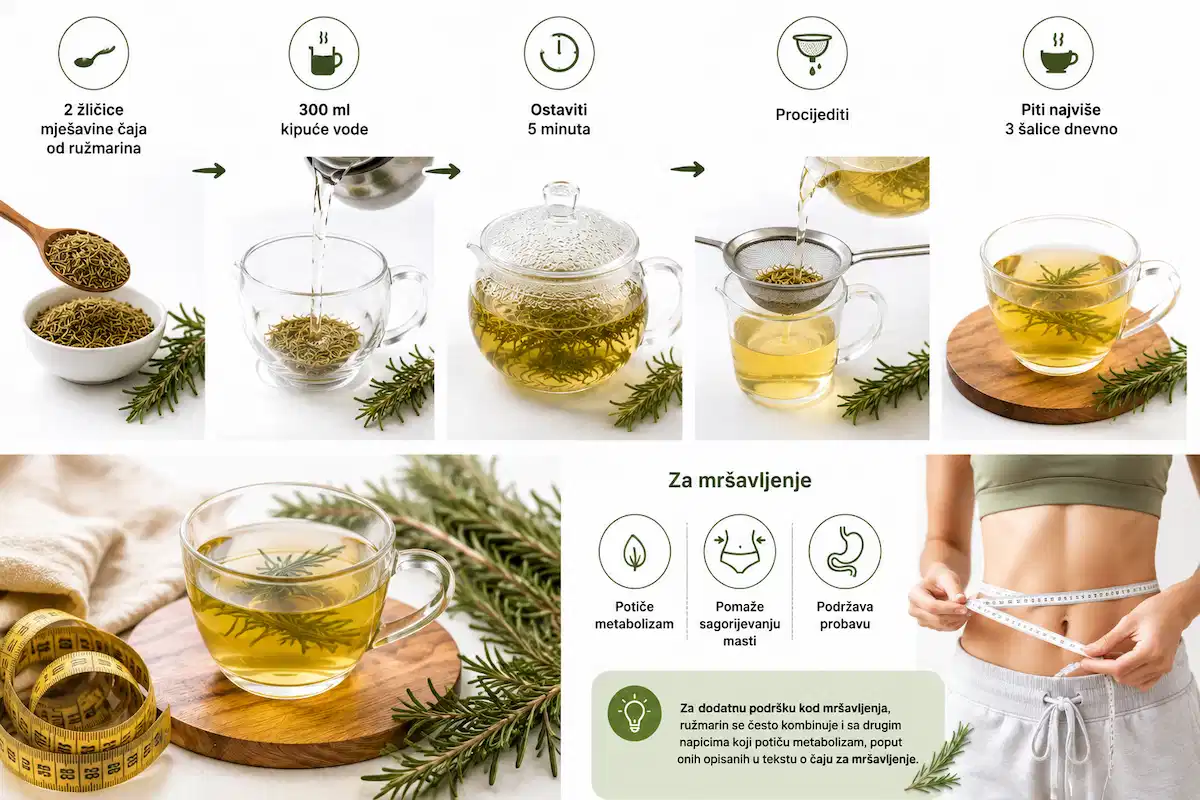 2 žličice
mješavine čaja
od ružmarina

300 ml
kipuće vode

Ostaviti
5 minuta

Procijediti

Piti najviše
3 šalice dnevno

Za mršavljenje

Potiče
metabolizam

Pomaže
sagorijevanju
masti

Podržava
probavu

Za dodatnu podršku kod mršavljenja, ružmarin se često kombinuje i sa drugim napicima koji potiču metabolizam, poput onih opisanih u tekstu o čaju za mršavljenje.