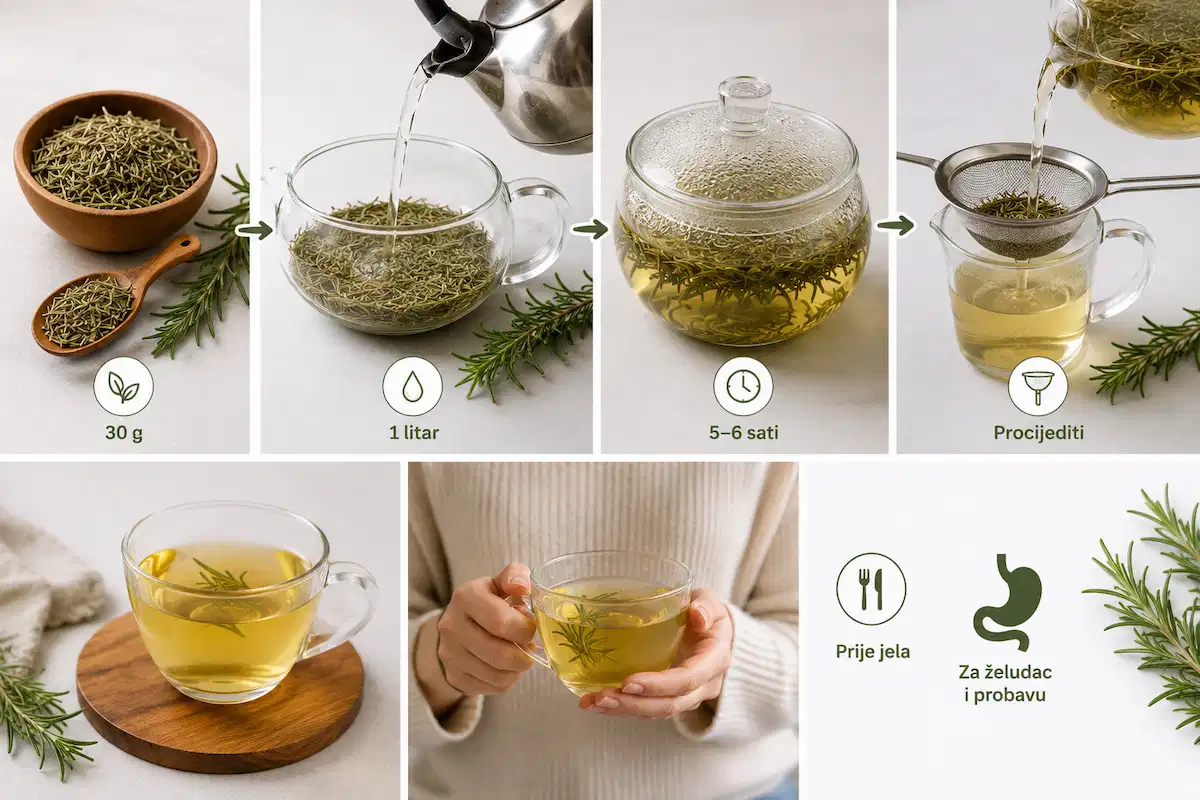 30 g

1 litar

5–6 sati

Procijediti

Prije jela

Za želudac
i probavu